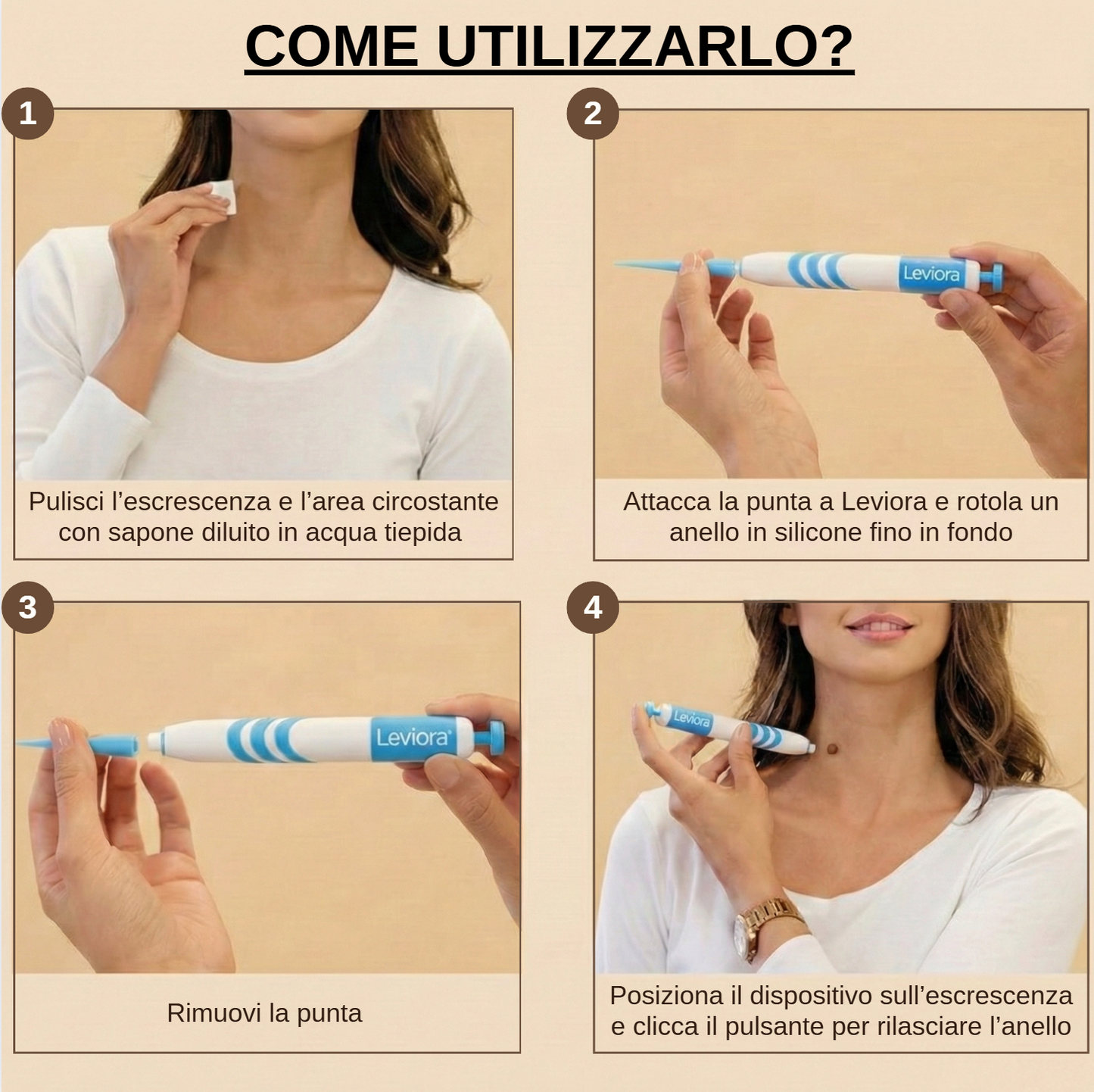 COME UTILIZZARLO?

1

Pulisci l’escrescenza e l’area circostante con sapone diluito in acqua tiepida

2

Leviora

Attacca la punta a Leviora e rotola un anello in silicone fino in fondo

3

Leviora

Rimuovi la punta

4

Leviora

Posiziona il dispositivo sull’escrescenza e clicca il pulsante per rilasciare l’anello