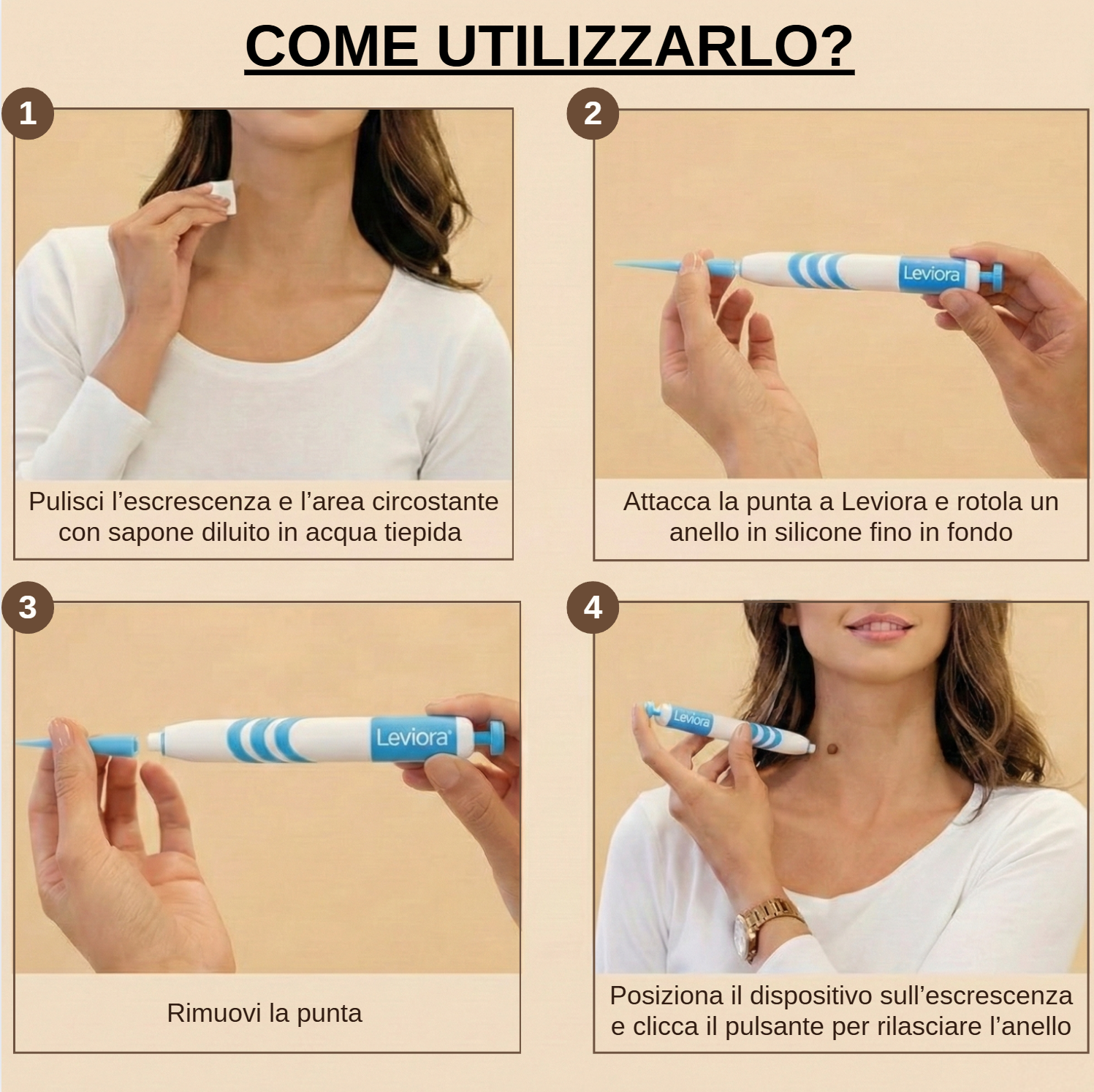 COME UTILIZZARLO?

1

Pulisci l’escrescenza e l’area circostante con sapone diluito in acqua tiepida

2

Leviora

Attacca la punta a Leviora e rotola un anello in silicone fino in fondo

3

Leviora

Rimuovi la punta

4

Leviora

Posiziona il dispositivo sull’escrescenza e clicca il pulsante per rilasciare l’anello